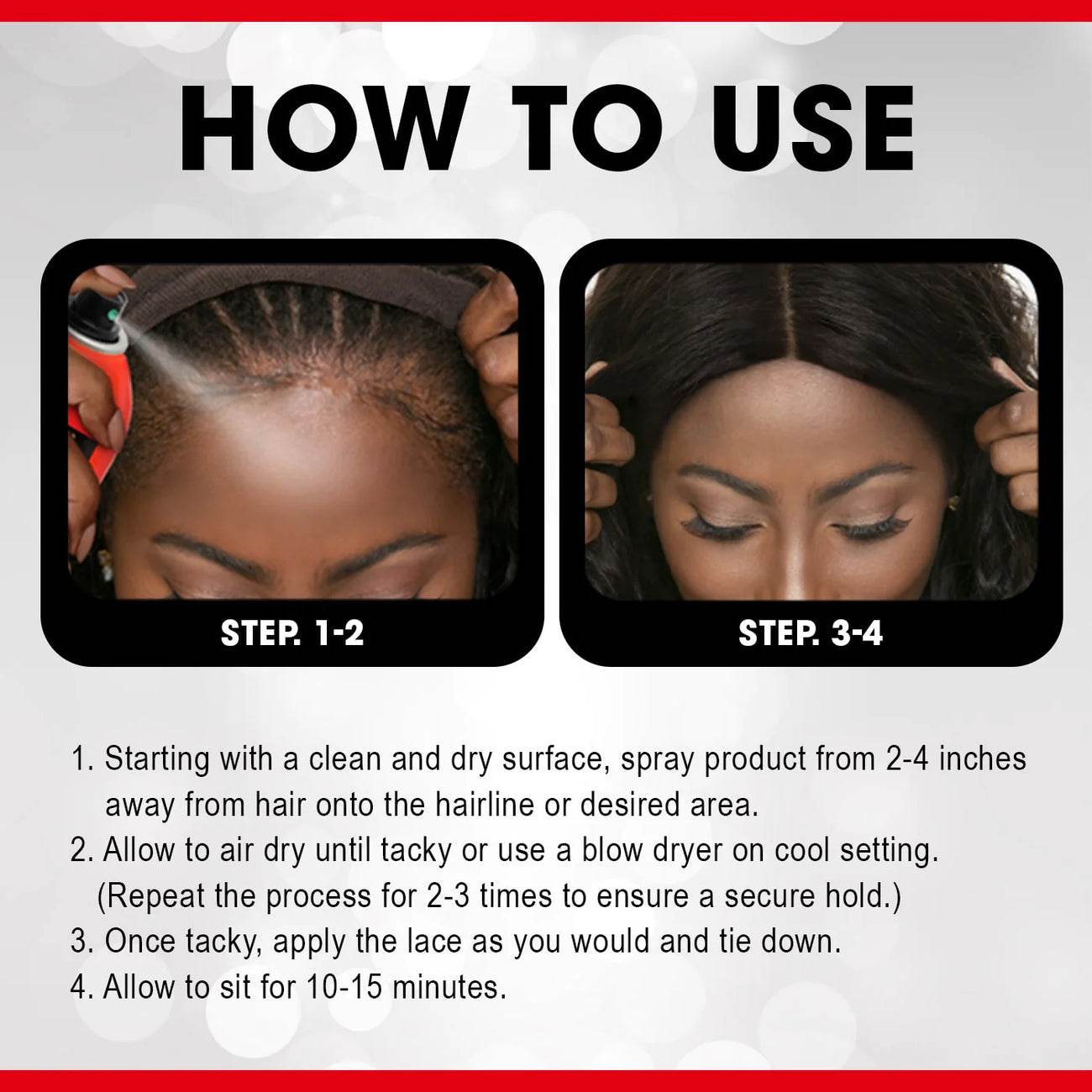 HOW TO USE

STEP. 1-2

STEP. 3-4

1. Starting with a clean and dry surface, spray product from 2-4 inches away from hair onto the hairline or desired area.
2. Allow to air dry until tacky or use a blow dryer on cool setting. (Repeat the process for 2-3 times to ensure a secure hold.)
3. Once tacky, apply the lace as you would and tie down.
4. Allow to sit for 10-15 minutes.